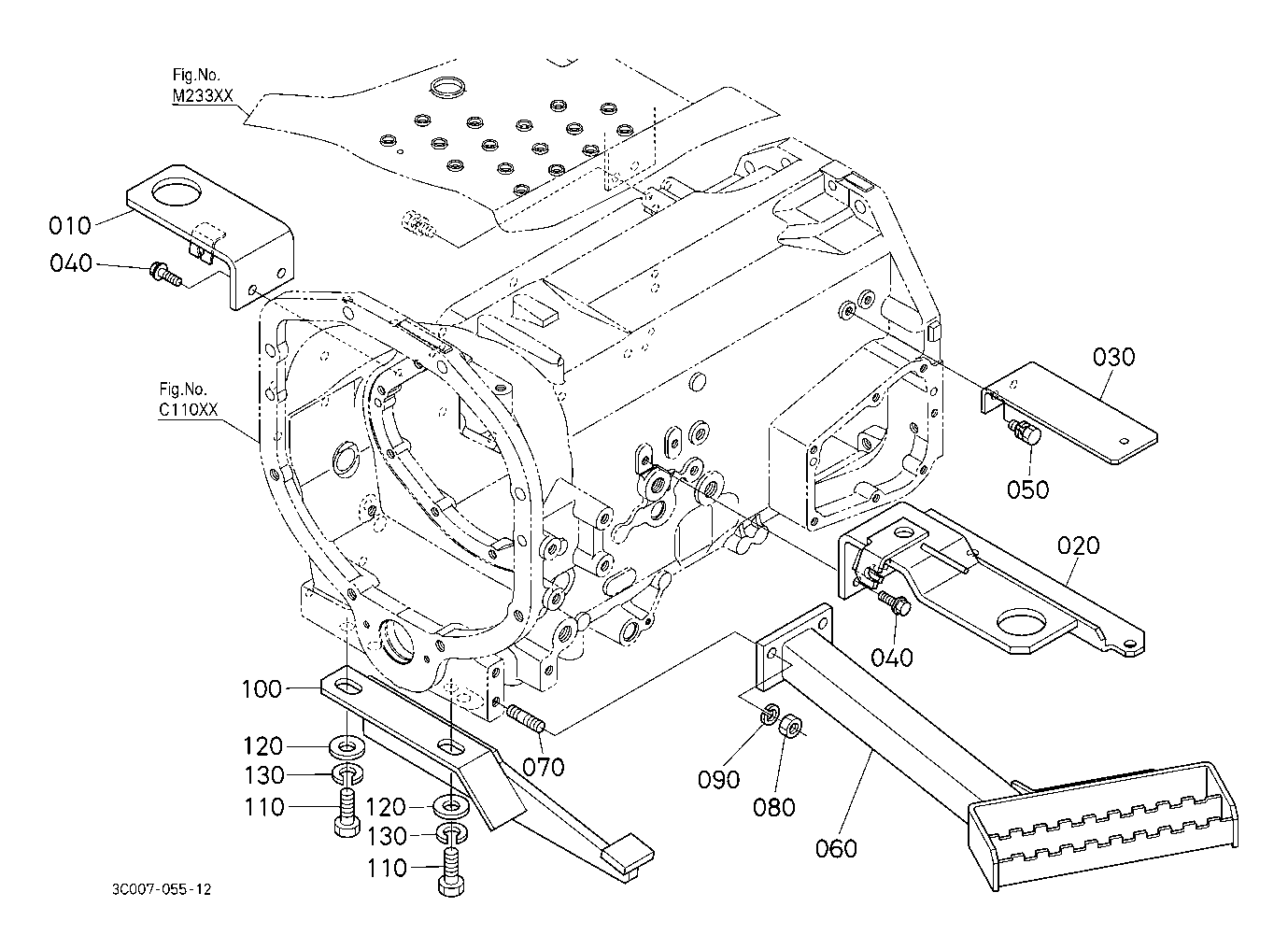 Fig.No.
M233XX

010

040

Fig.No.
C110XX

030

050

020

040

100

120

130

110

120

130

110

070

090

080

060

3C007-055-12